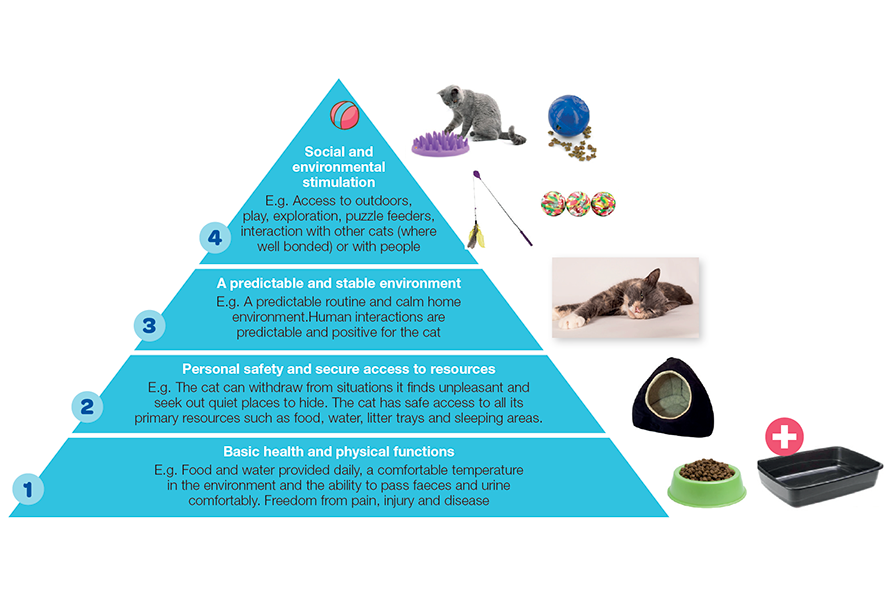 Social and environmental stimulation
E.g. Access to outdoors, play, exploration, puzzle feeders, interaction with other cats (where well bonded) or with people

4

A predictable and stable environment
E.g. A predictable routine and calm home environment.Human interactions are predictable and positive for the cat

3

Personal safety and secure access to resources
E.g. The cat can withdraw from situations it finds unpleasant and seek out quiet places to hide. The cat has safe access to all its primary resources such as food, water, litter trays and sleeping areas.

2

Basic health and physical functions
E.g. Food and water provided daily, a comfortable temperature in the environment and the ability to pass faeces and urine comfortably. Freedom from pain, injury and disease

1